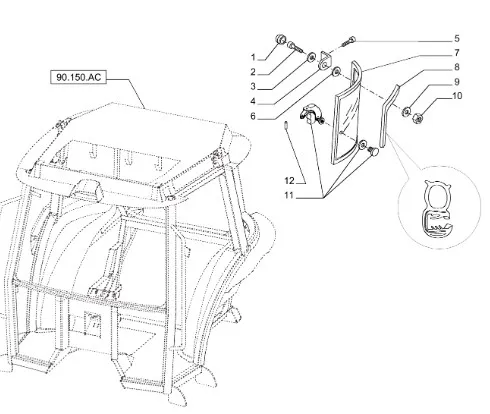 90.150.AC

1
2
3
4
6
5
7
8
9
10
12
11